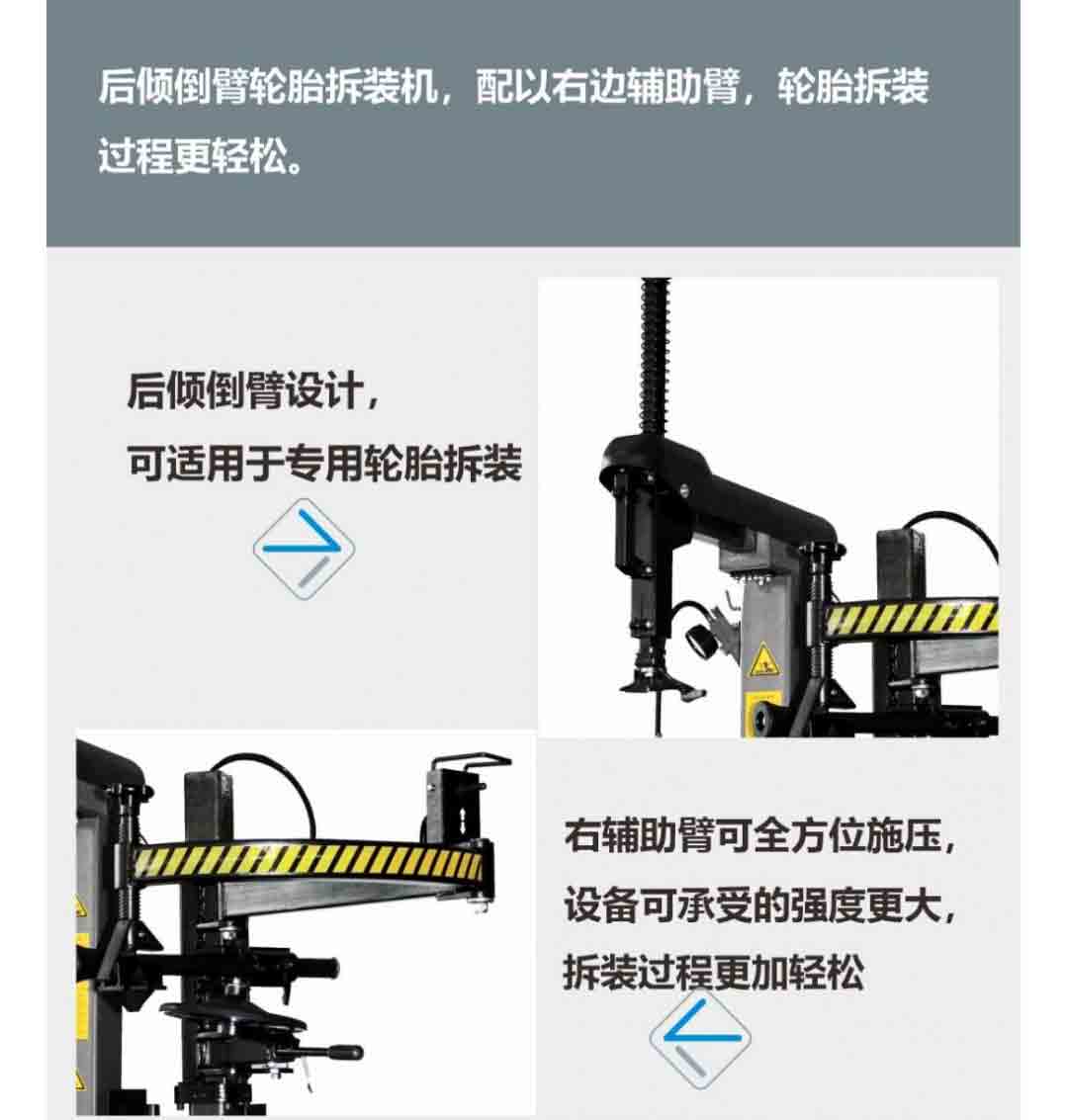 后倾倒臂轮胎拆装机，配以右边辅助臂，轮胎拆装过程更轻松。

后倾倒臂设计，
可适用于专用轮胎拆装

右辅助臂可全方位施压，
设备可承受的强度更大，
拆装过程更加轻松